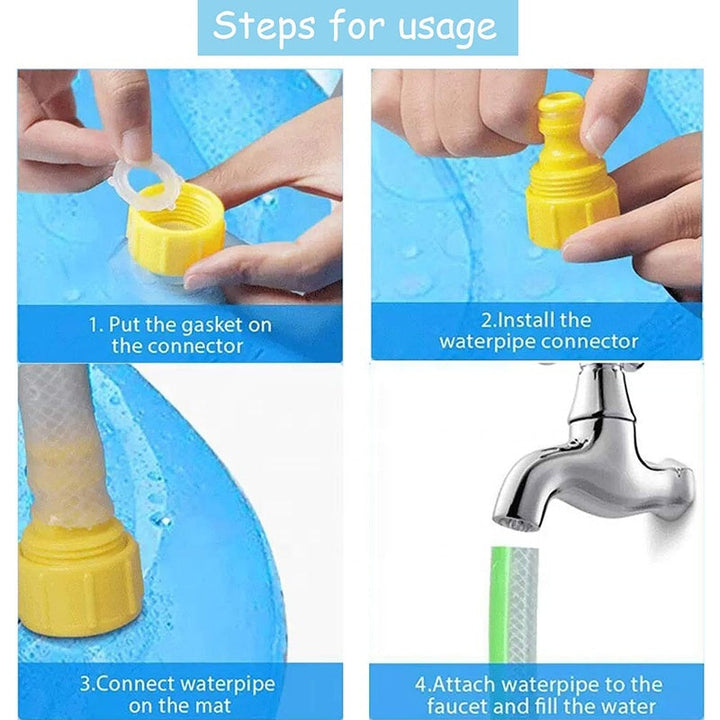 Steps for usage

1. Put the gasket on the connector

2.Install the waterpipe connector

3.Connect waterpipe on the mat

4.Attach waterpipe to the faucet and fill the water