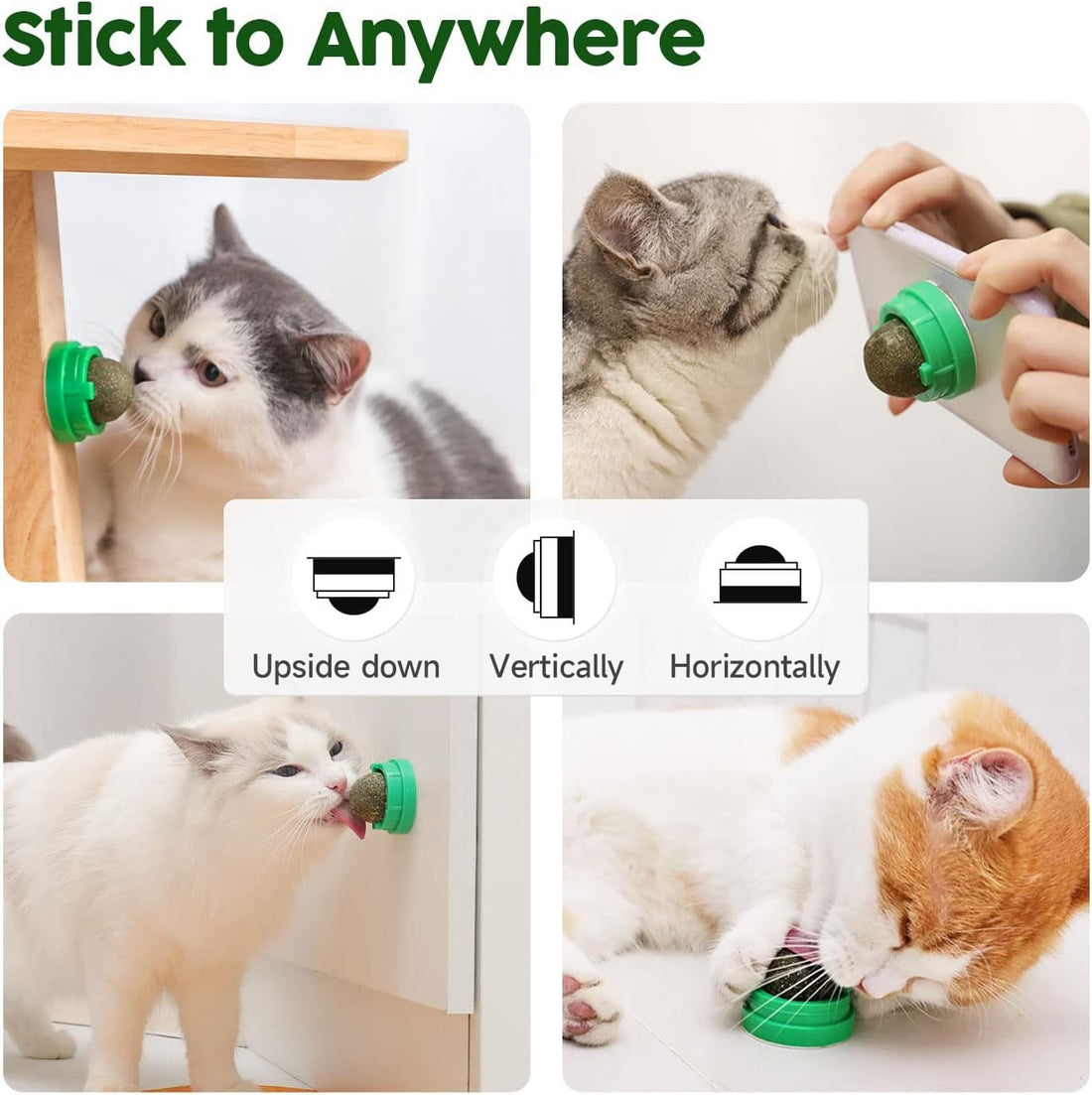 Stick to Anywhere

Upside down

Vertically

Horizontally