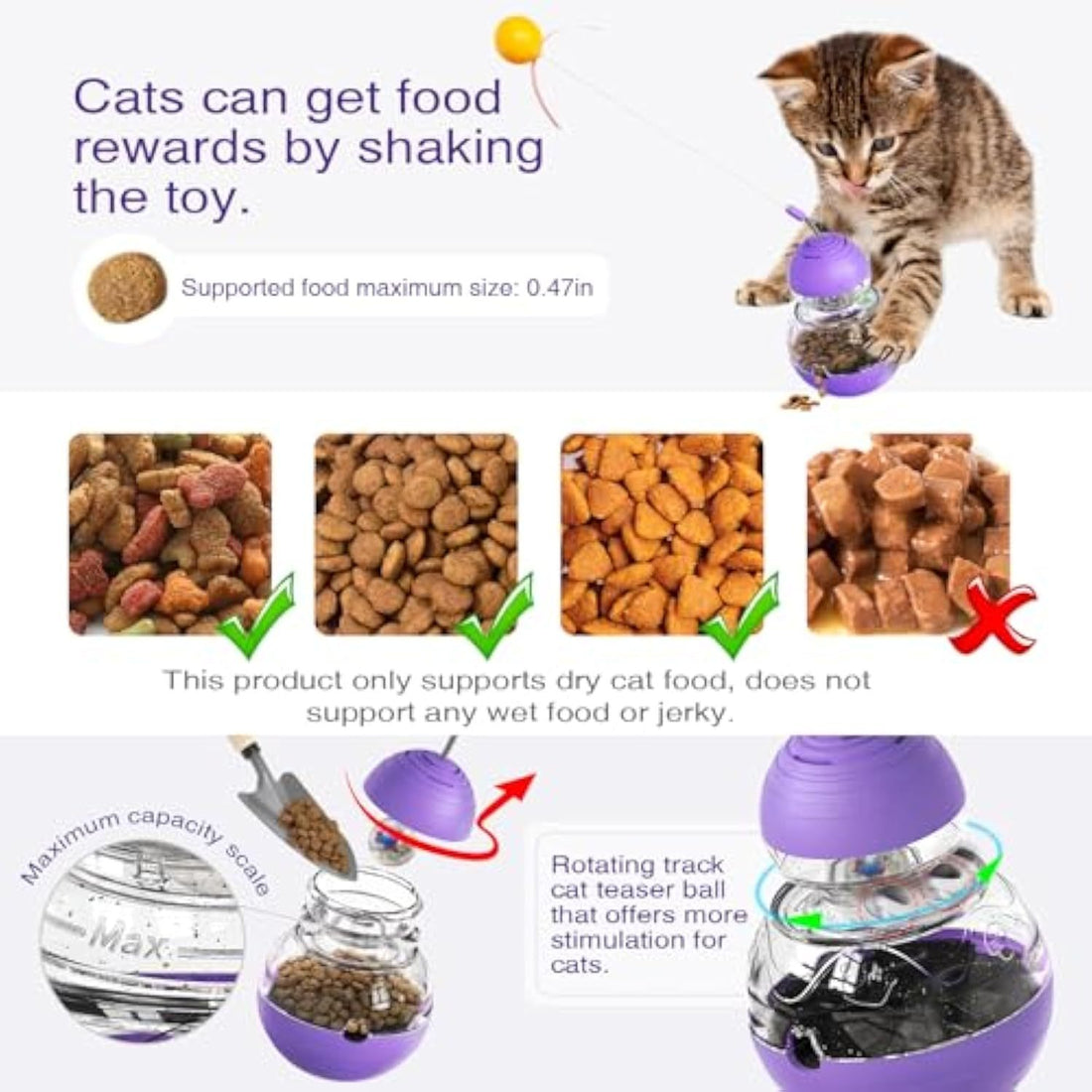 Cats can get food rewards by shaking the toy.

Supported food maximum size: 0.47in

This product only supports dry cat food, does not support any wet food or jerky.

Maximum capacity scale

Max

Rotating track cat teaser ball that offers more stimulation for cats.