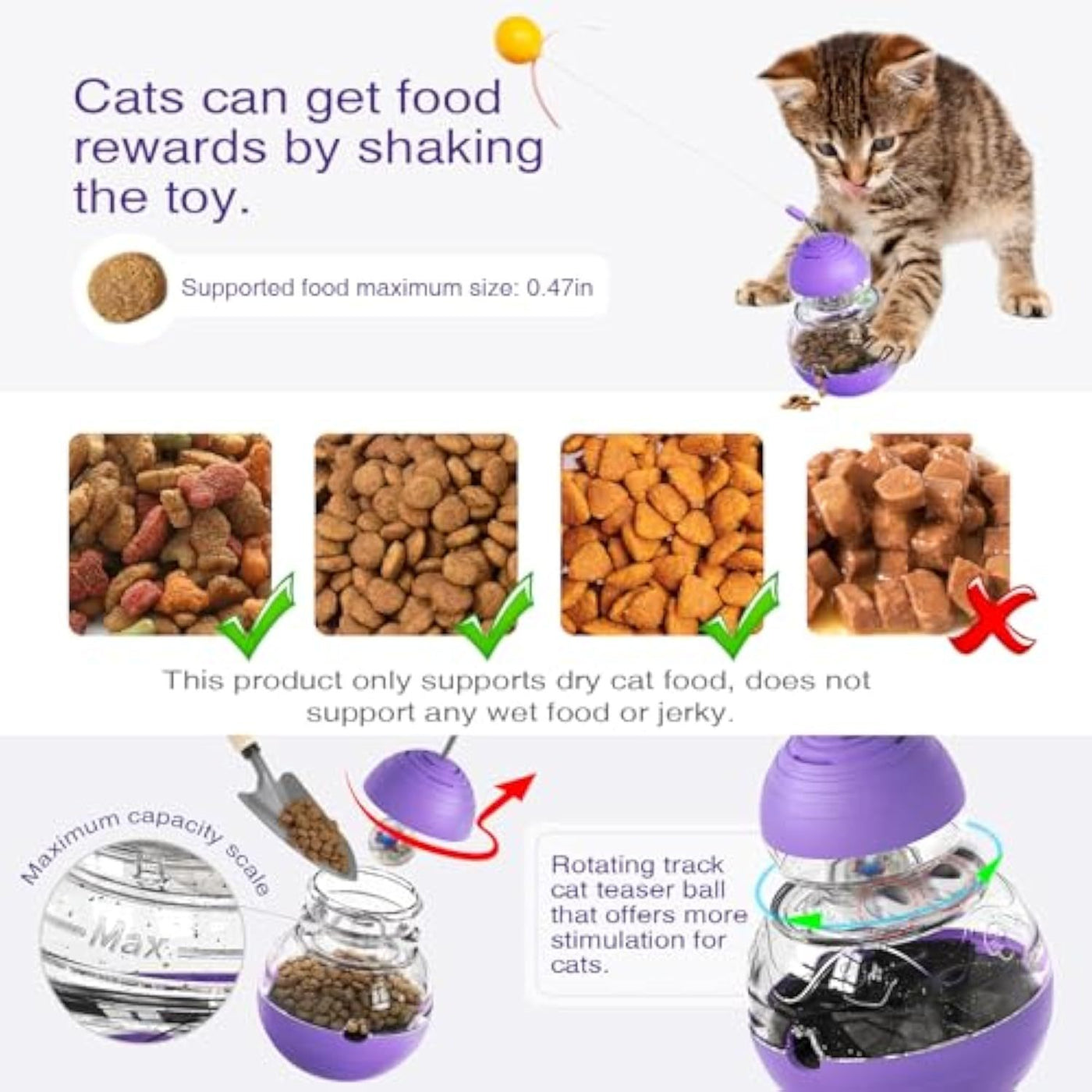 Cats can get food rewards by shaking the toy.

Supported food maximum size: 0.47in

This product only supports dry cat food, does not support any wet food or jerky.

Maximum capacity scale

Max

Rotating track cat teaser ball that offers more stimulation for cats.