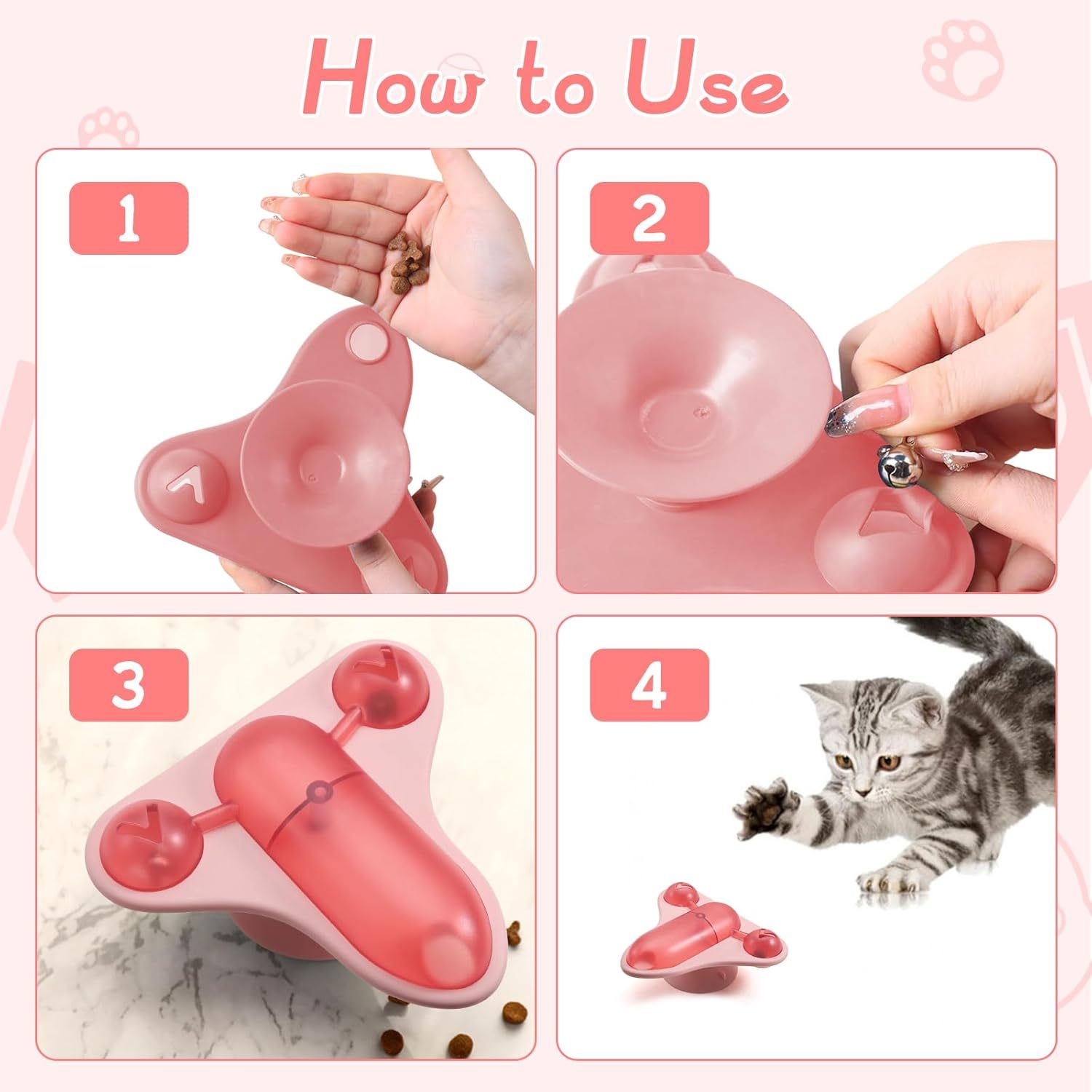 How to Use

1

2

3

4